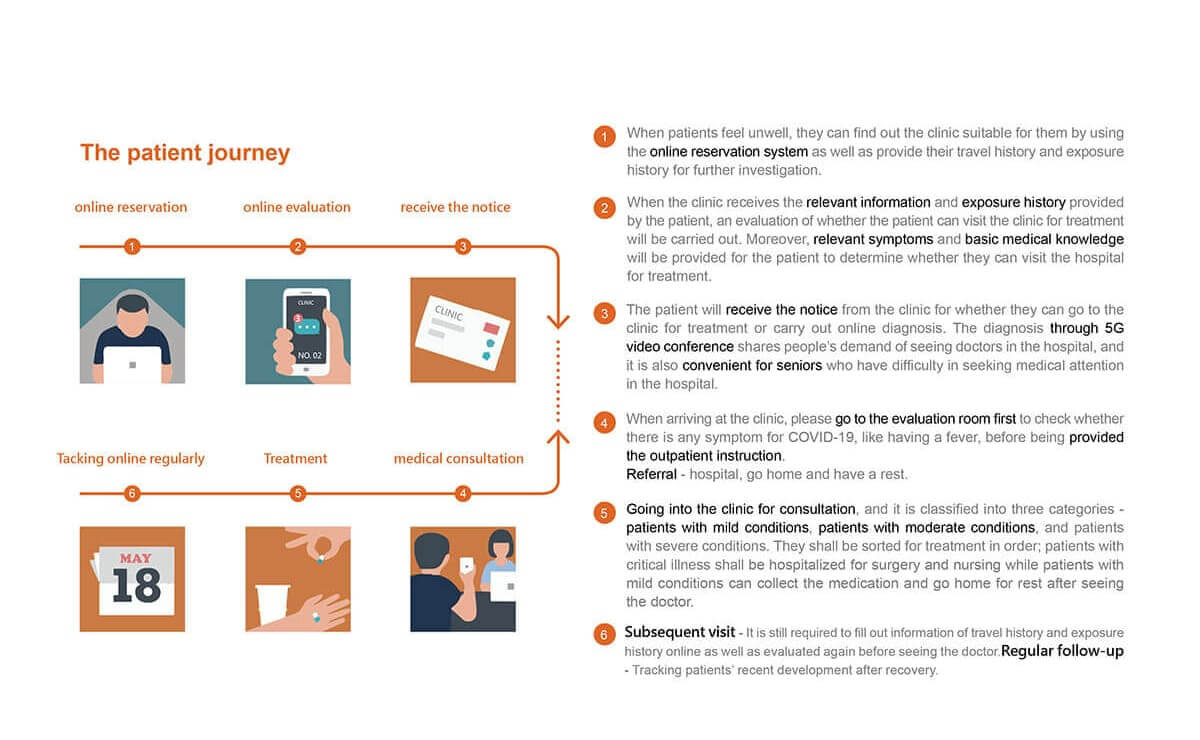 The patient journey

online reservation
online evaluation
receive the notice

1
2
3

CLINIC
3
NO. 02

CLINIC

Tacking online regularly
Treatment
medical consultation

6
5
4

MAY
18

1 When patients feel unwell, they can find out the clinic suitable for them by using the online reservation system as well as provide their travel history and exposure history for further investigation.

2 When the clinic receives the relevant information and exposure history provided by the patient, an evaluation of whether the patient can visit the clinic for treatment will be carried out. Moreover, relevant symptoms and basic medical knowledge will be provided for the patient to determine whether they can visit the hospital for treatment.

3 The patient will receive the notice from the clinic for whether they can go to the clinic for treatment or carry out online diagnosis. The diagnosis through 5G video conference shares people's demand of seeing doctors in the hospital, and it is also convenient for seniors who have difficulty in seeking medical attention in the hospital.

4 When arriving at the clinic, please go to the evaluation room first to check whether there is any symptom for COVID-19, like having a fever, before being provided the outpatient instruction.
Referral - hospital, go home and have a rest.

5 Going into the clinic for consultation, and it is classified into three categories - patients with mild conditions, patients with moderate conditions, and patients with severe conditions. They shall be sorted for treatment in order; patients with critical illness shall be hospitalized for surgery and nursing while patients with mild conditions can collect the medication and go home for rest after seeing the doctor.

6 Subsequent visit - It is still required to fill out information of travel history and exposure history online as well as evaluated again before seeing the doctor. Regular follow-up - Tracking patients' recent development after recovery.